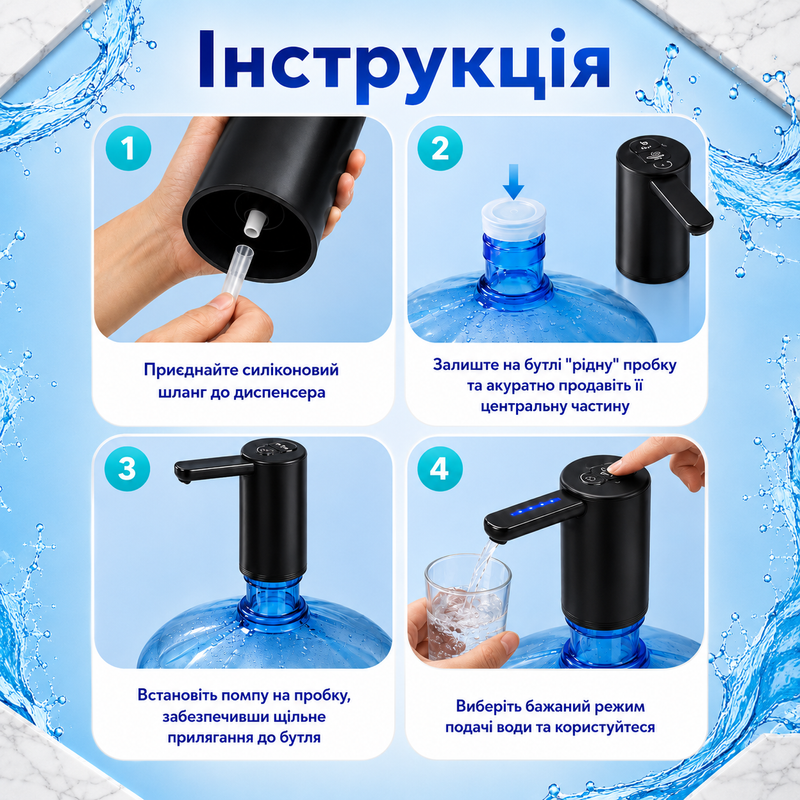 Інструкція

1

Приєднайте силіконовий шланг до диспенсера

2

Залиште на бутлі "рідну" пробку та акуратно продавіть її центральну частину

3

Встановіть помпу на пробку, забезпечивши щільне прилягання до бутля

4

Виберіть бажаний режим подачі води та користуйтеся